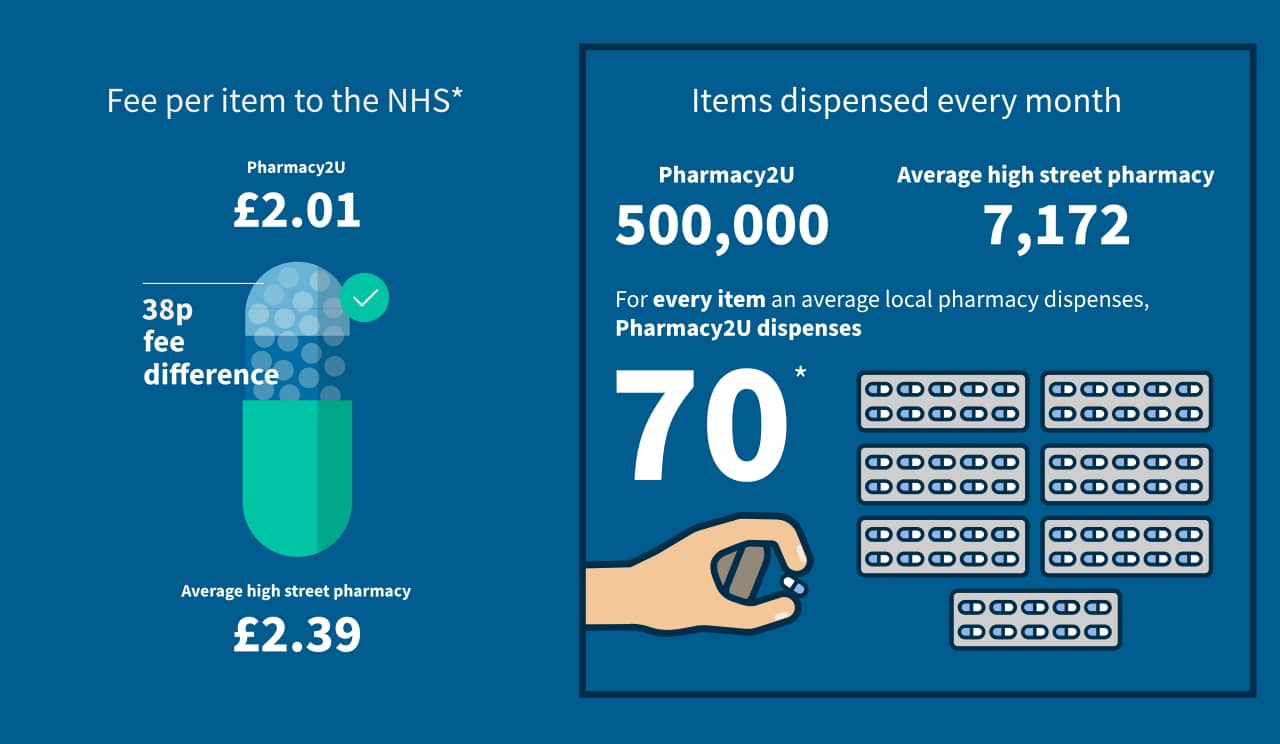 Fee per item to the NHS*

Pharmacy2U
£2.01

38p fee difference

Average high street pharmacy
£2.39

Items dispensed every month

Pharmacy2U
500,000

Average high street pharmacy
7,172

For every item an average local pharmacy dispenses, Pharmacy2U dispenses

70*